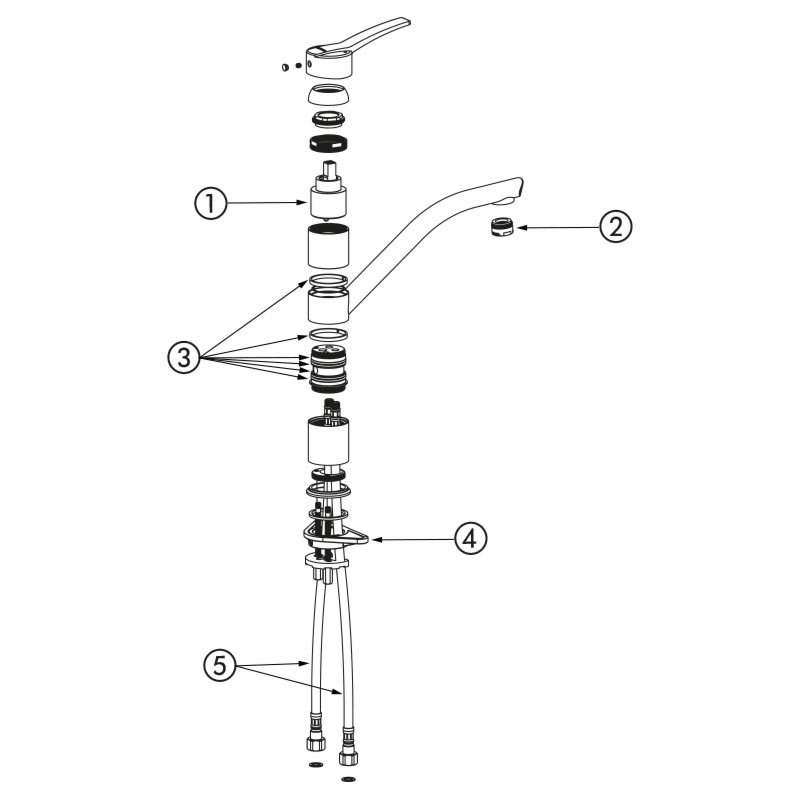 1
2
3
4
5