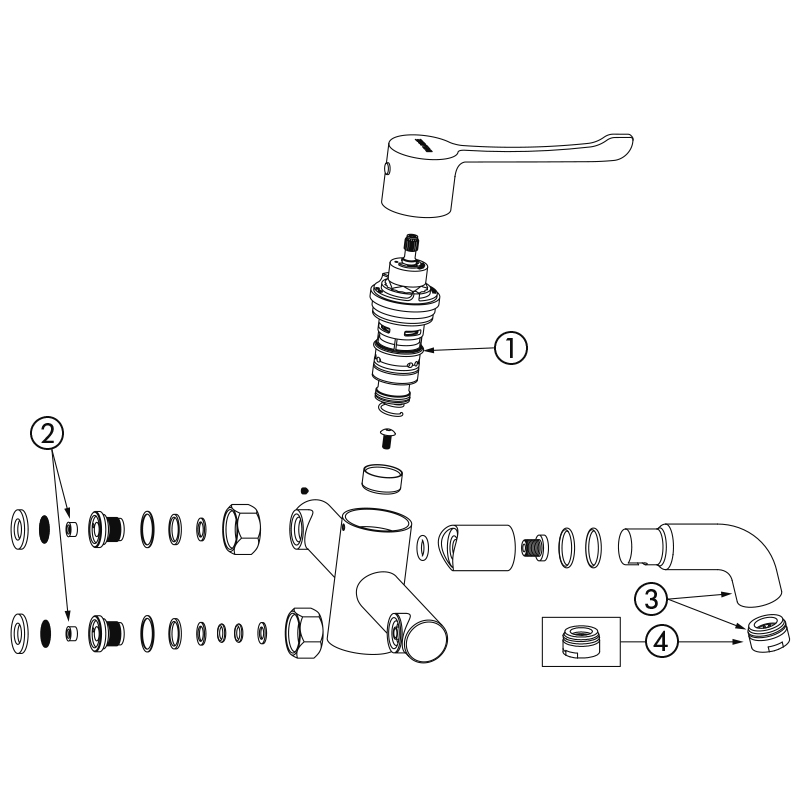 1
2
3
4