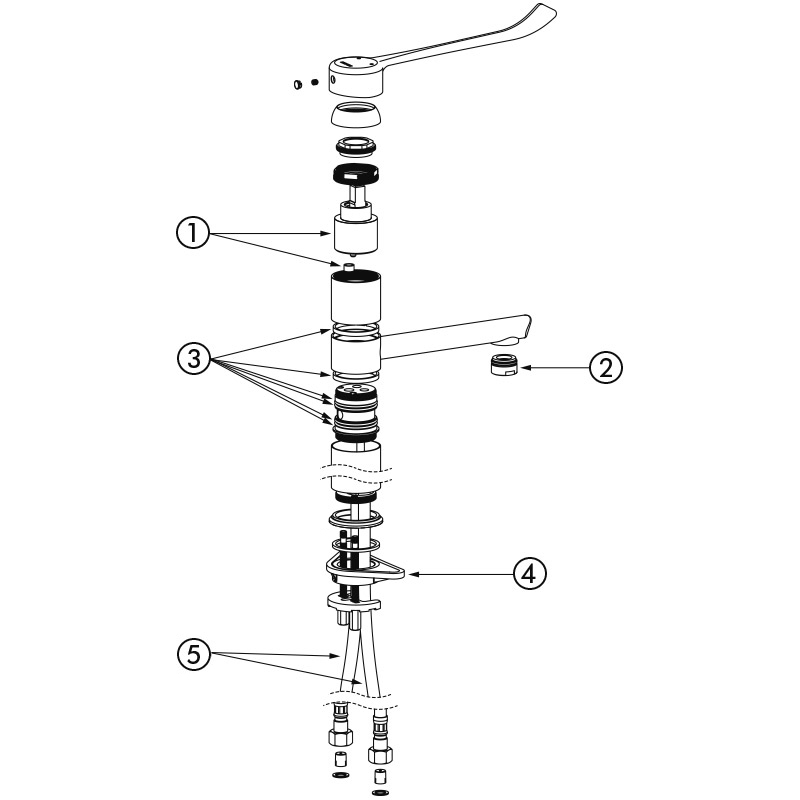 1
3
2
4
5