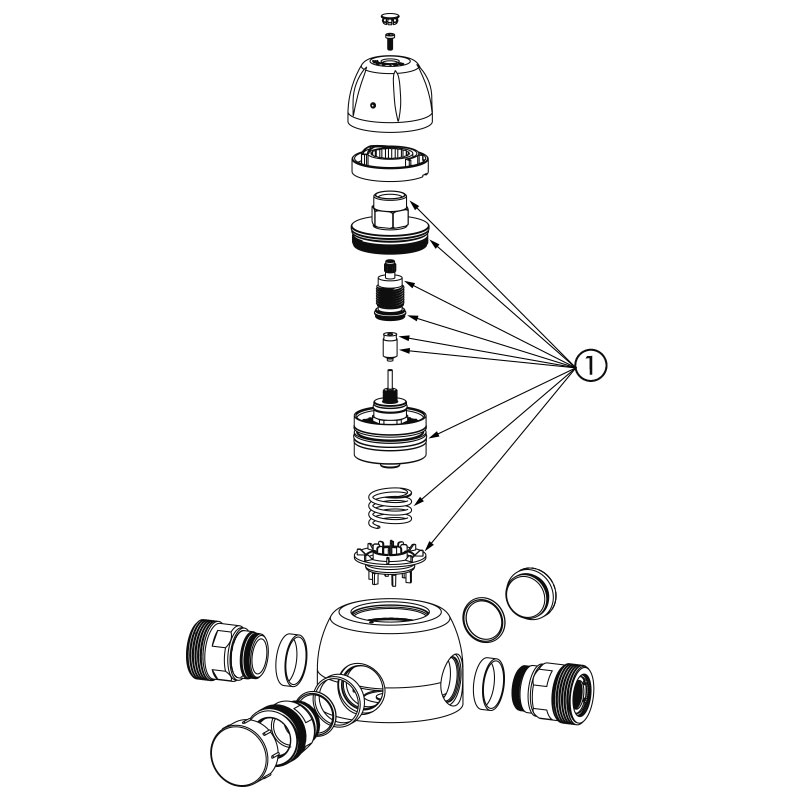 1