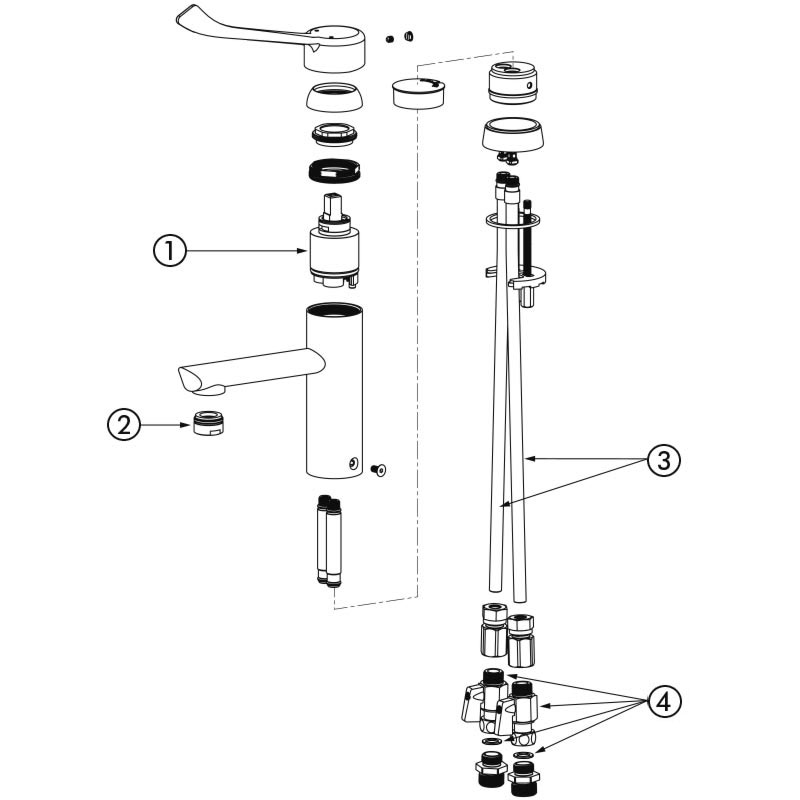 1
2
3
4