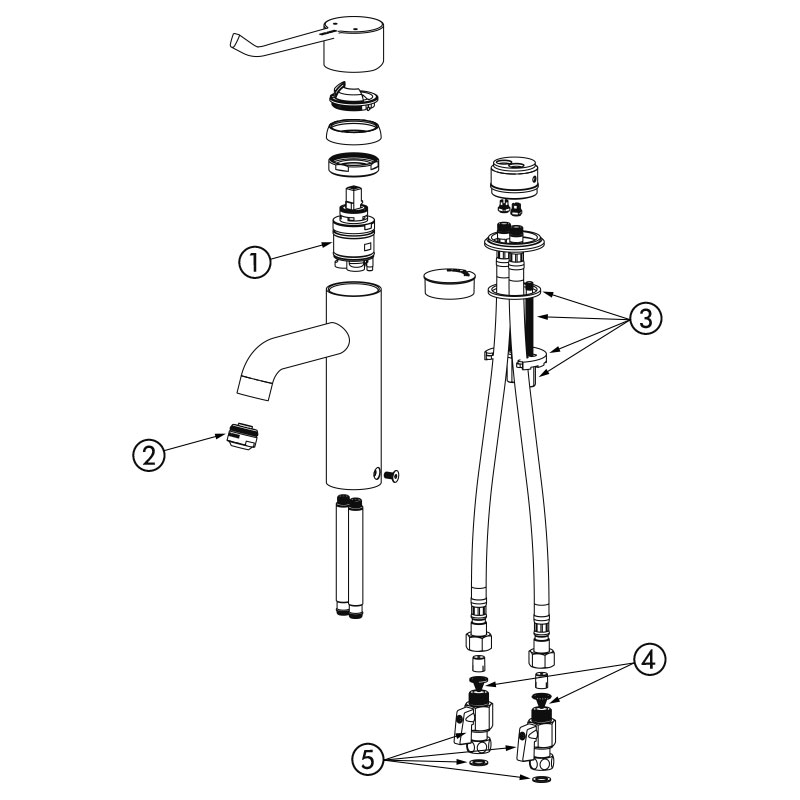 1
2
3
4
5