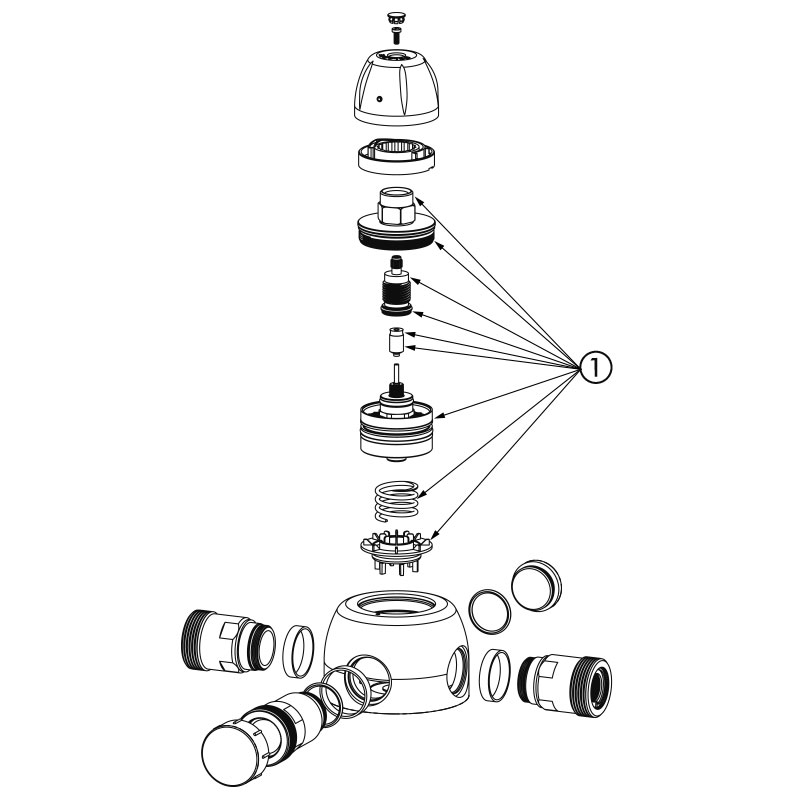 1