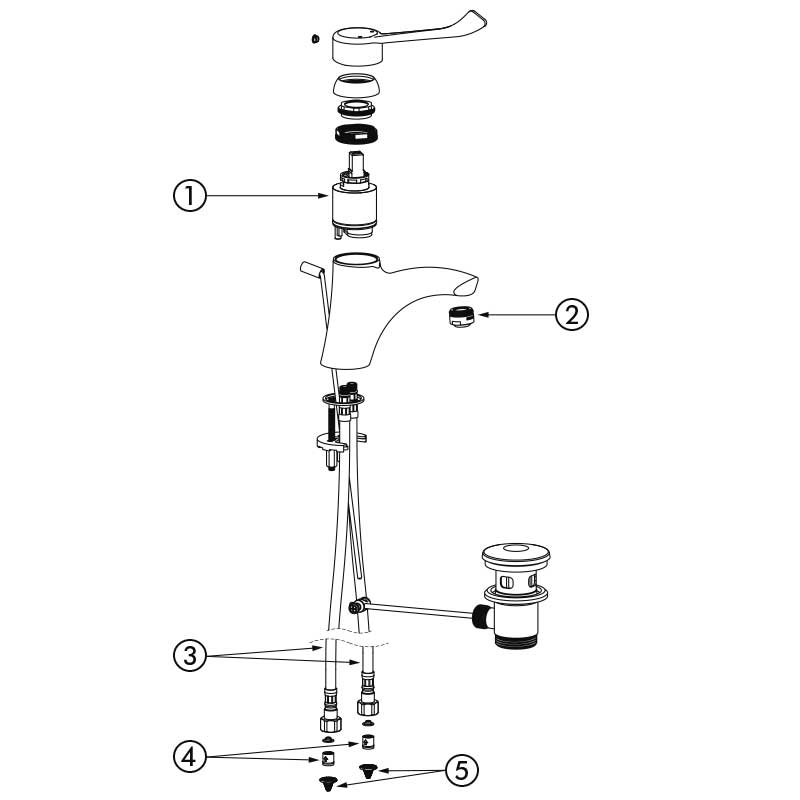 1
2
3
4
5