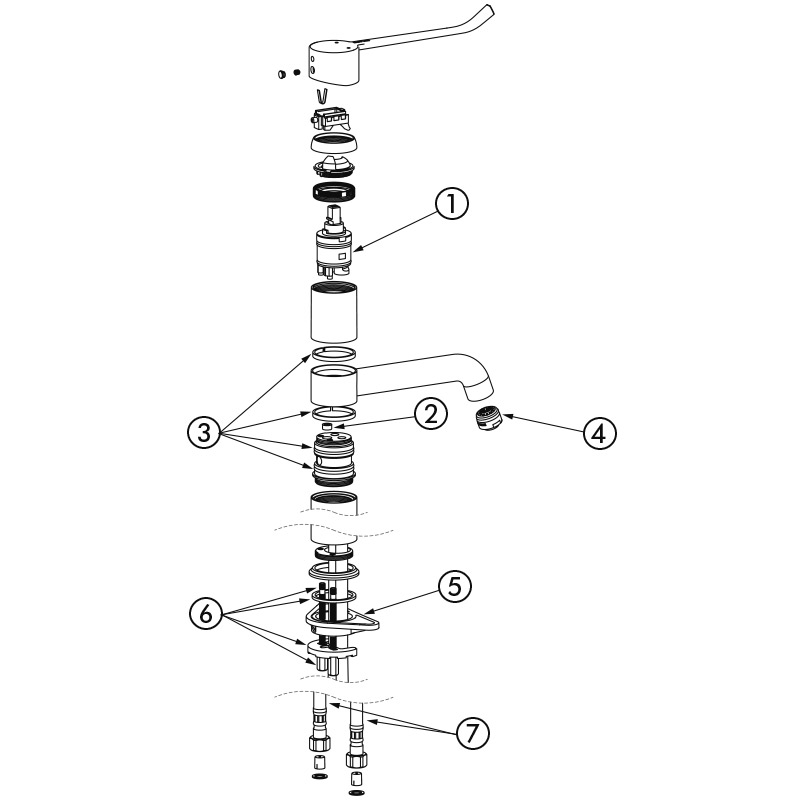 1
3
2
4
5
6
7