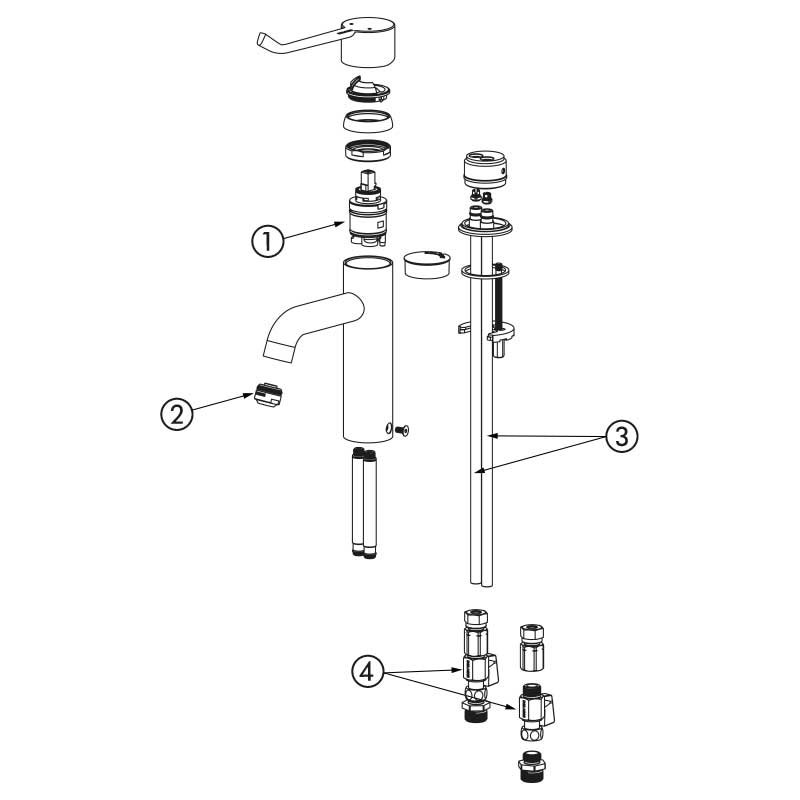 1

2

3

4