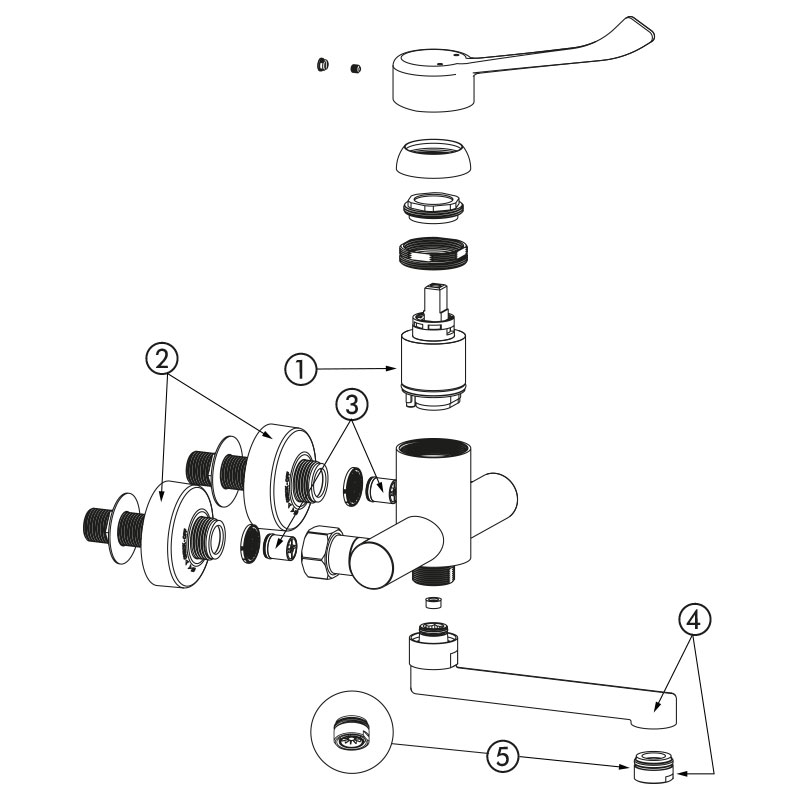 2
1
3
4
5