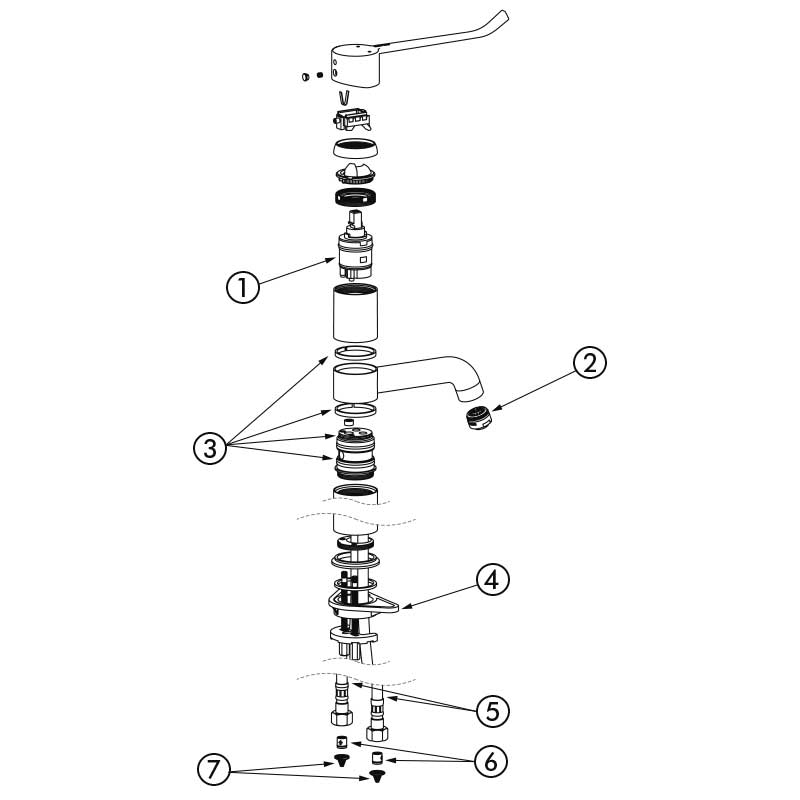 1
2
3
4
5
6
7