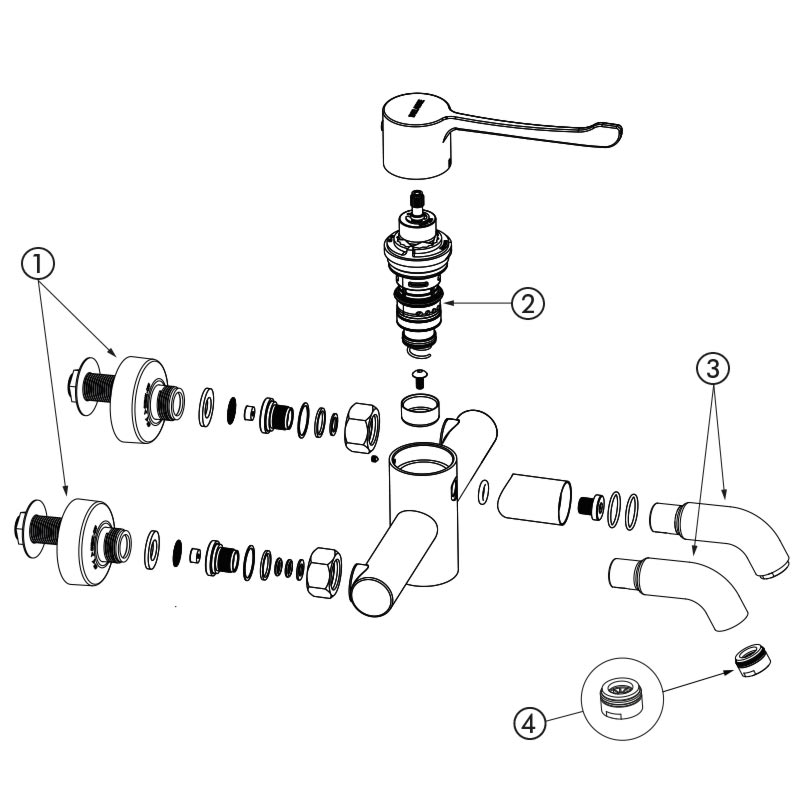 1
2
3
4