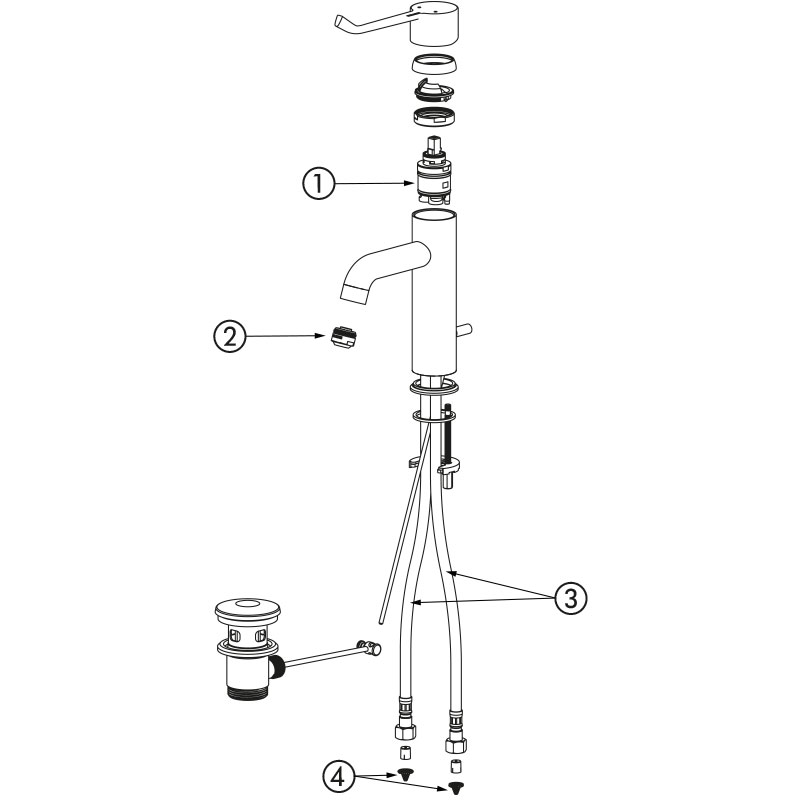 1
2
3
4