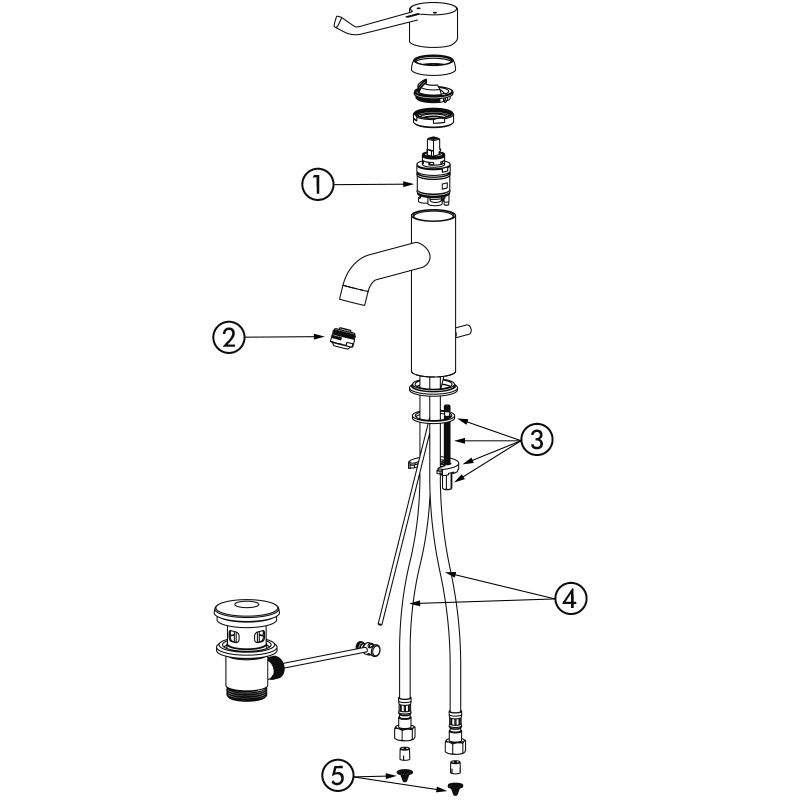 1
2
3
4
5